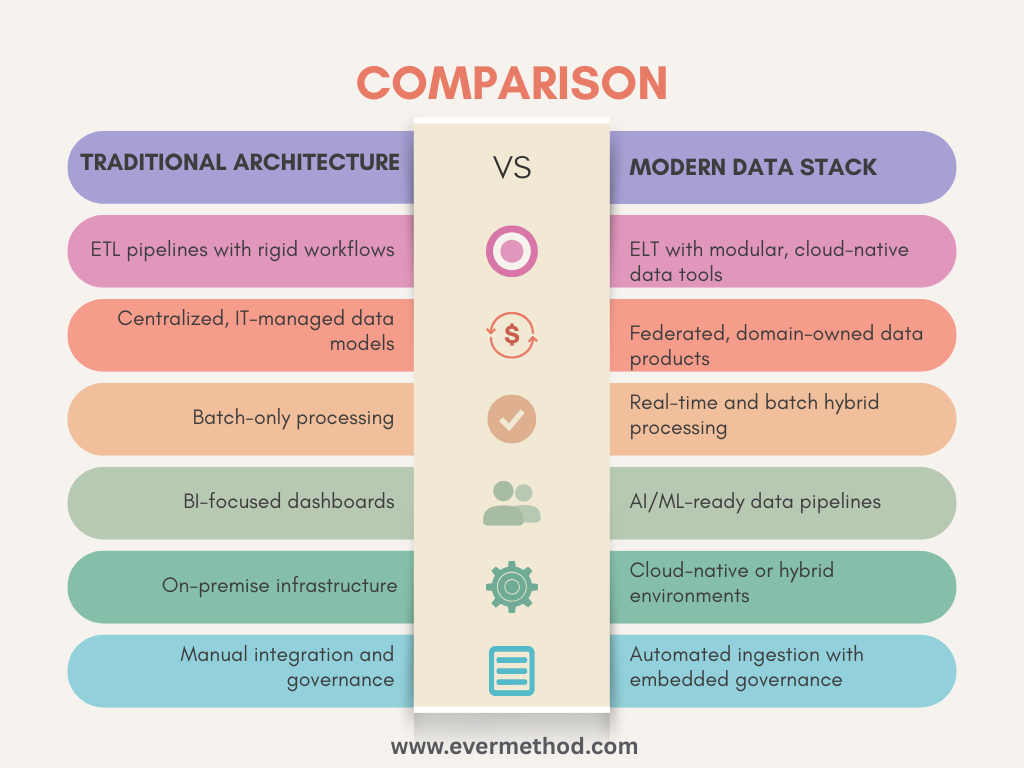 COMPARISON

| TRADITIONAL ARCHITECTURE | VS | MODERN DATA STACK |
|---|---|---|
| ETL pipelines with rigid workflows | | ELT with modular, cloud-native data tools |
| Centralized, IT-managed data models | $ | Federated, domain-owned data products |
| Batch-only processing | | Real-time and batch hybrid processing |
| BI-focused dashboards | | AI/ML-ready data pipelines |
| On-premise infrastructure | | Cloud-native or hybrid environments |
| Manual integration and governance | | Automated ingestion with embedded governance |

www.evermethod.com